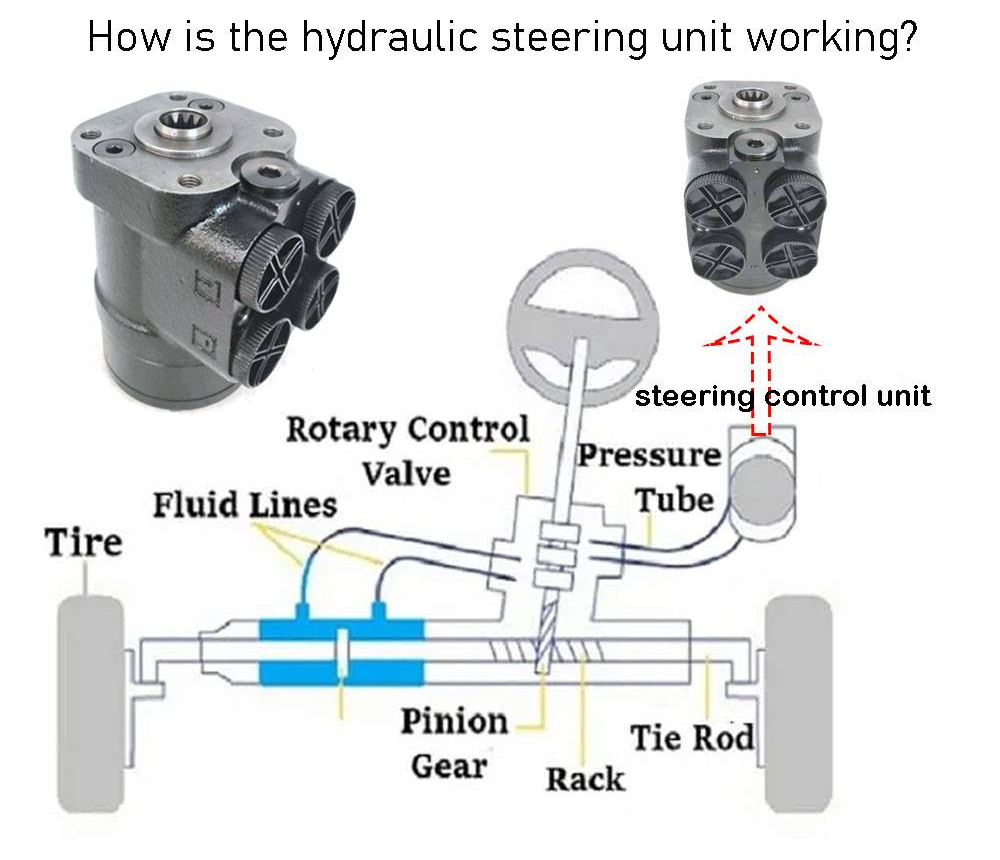 How is the hydraulic steering unit working?

steering control unit

Rotary Control Valve

Pressure Tube

Fluid Lines

Tire

Pinion Gear

Rack

Tie Rod